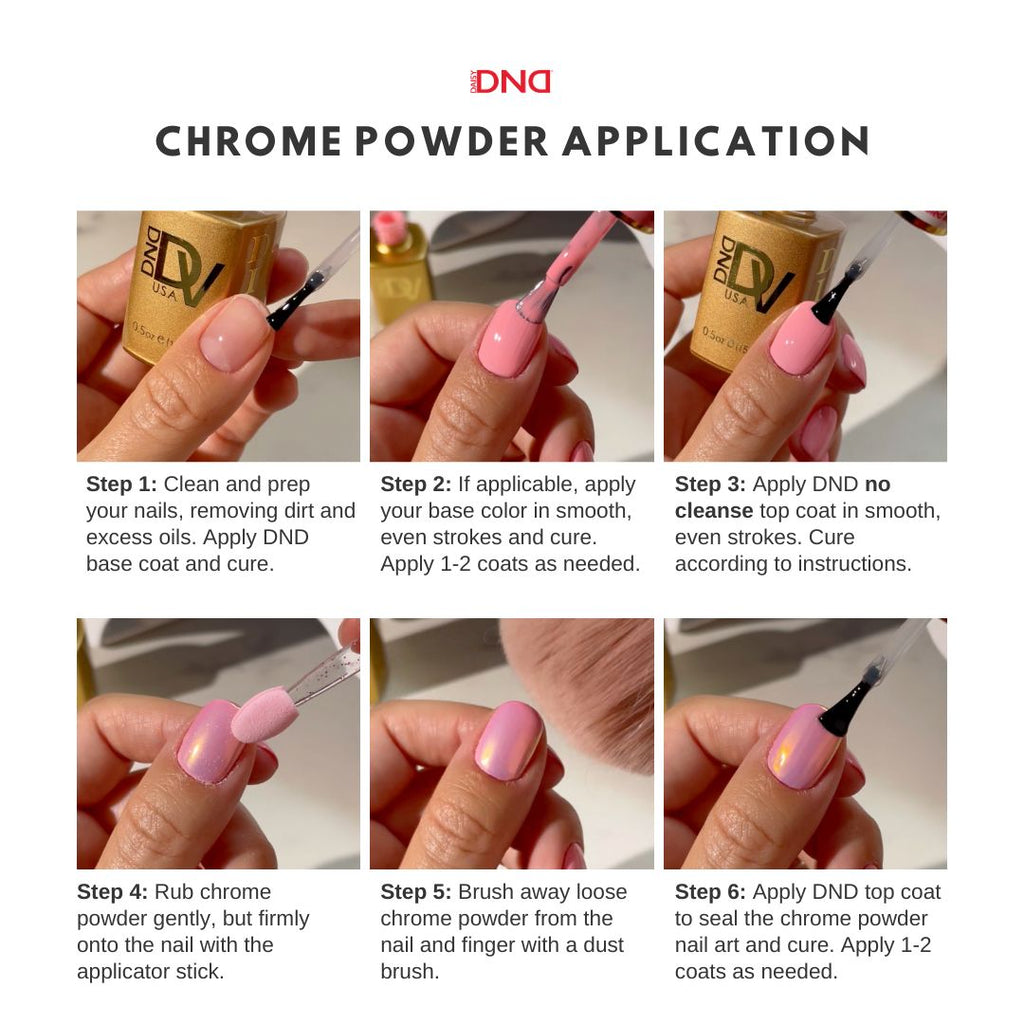 DAISY DND

CHROME POWDER APPLICATION

DND DV USA 0.5oz

**Step 1:** Clean and prep your nails, removing dirt and excess oils. Apply DND base coat and cure.

**Step 2:** If applicable, apply your base color in smooth, even strokes and cure. Apply 1-2 coats as needed.

DND DV USA 0.5oz

**Step 3:** Apply DND **no cleanse** top coat in smooth, even strokes. Cure according to instructions.

**Step 4:** Rub chrome powder gently, but firmly onto the nail with the applicator stick.

**Step 5:** Brush away loose chrome powder from the nail and finger with a dust brush.

**Step 6:** Apply DND top coat to seal the chrome powder nail art and cure. Apply 1-2 coats as needed.