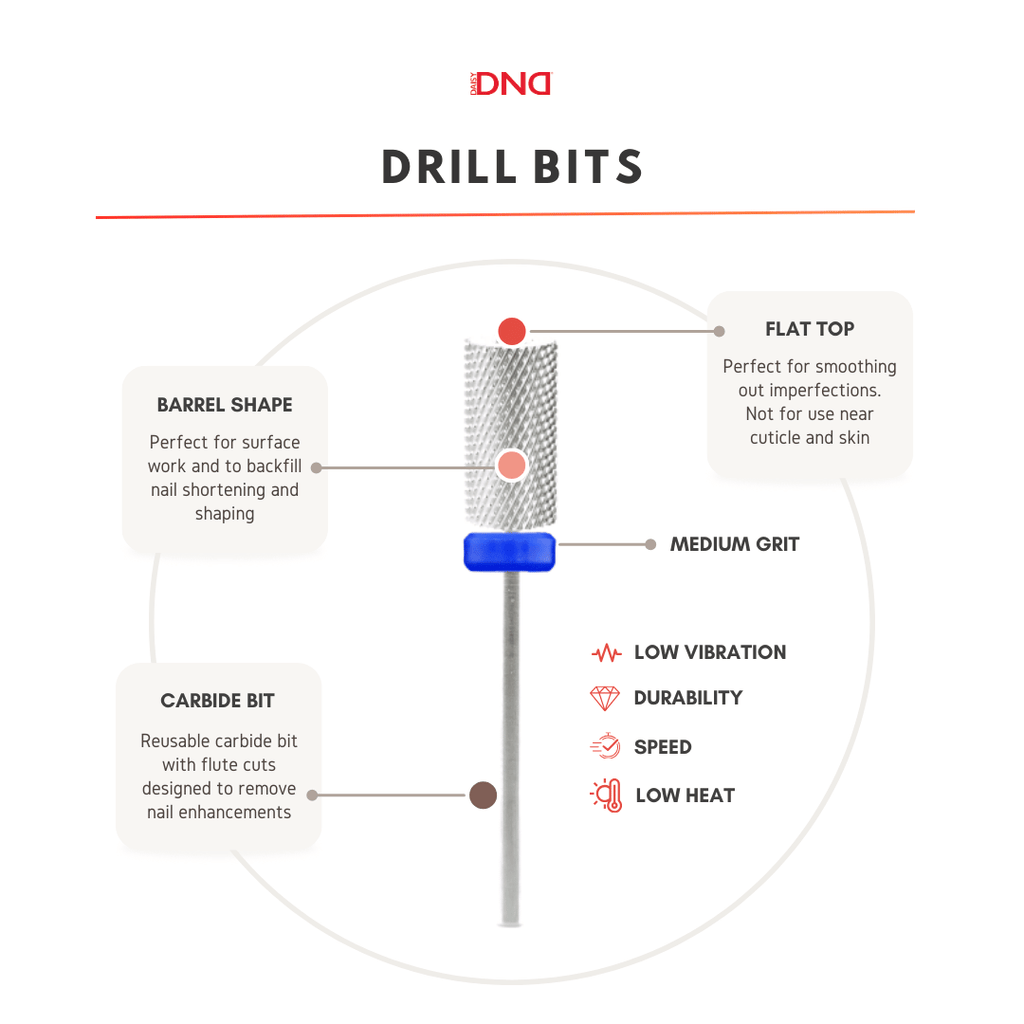 DAISY DND

DRILL BITS

FLAT TOP

Perfect for smoothing out imperfections. Not for use near cuticle and skin

BARREL SHAPE

Perfect for surface work and to backfill nail shortening and shaping

MEDIUM GRIT

LOW VIBRATION

DURABILITY

SPEED

LOW HEAT

CARBIDE BIT

Reusable carbide bit with flute cuts designed to remove nail enhancements