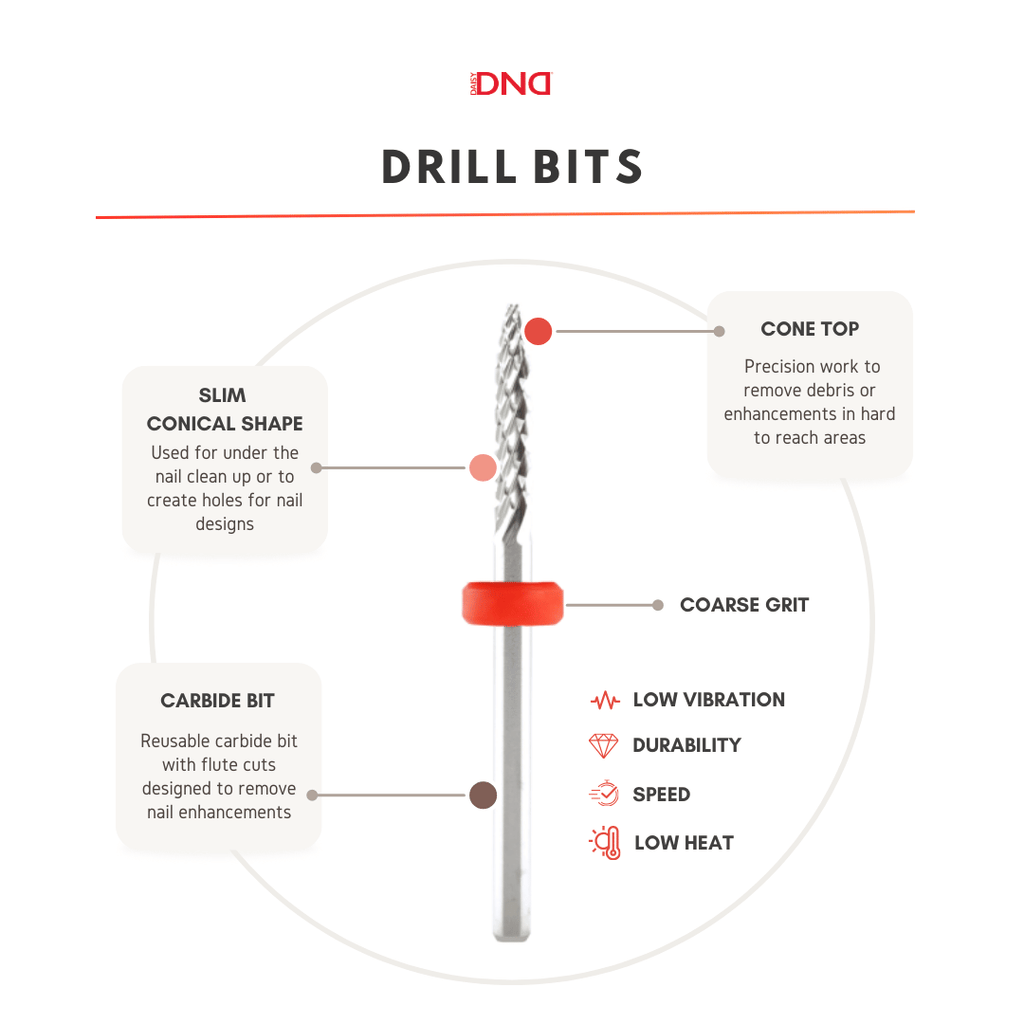 DAISY DND

DRILL BITS

SLIM CONICAL SHAPE
Used for under the nail clean up or to create holes for nail designs

CONE TOP
Precision work to remove debris or enhancements in hard to reach areas

COARSE GRIT

CARBIDE BIT
Reusable carbide bit with flute cuts designed to remove nail enhancements

LOW VIBRATION
DURABILITY
SPEED
LOW HEAT